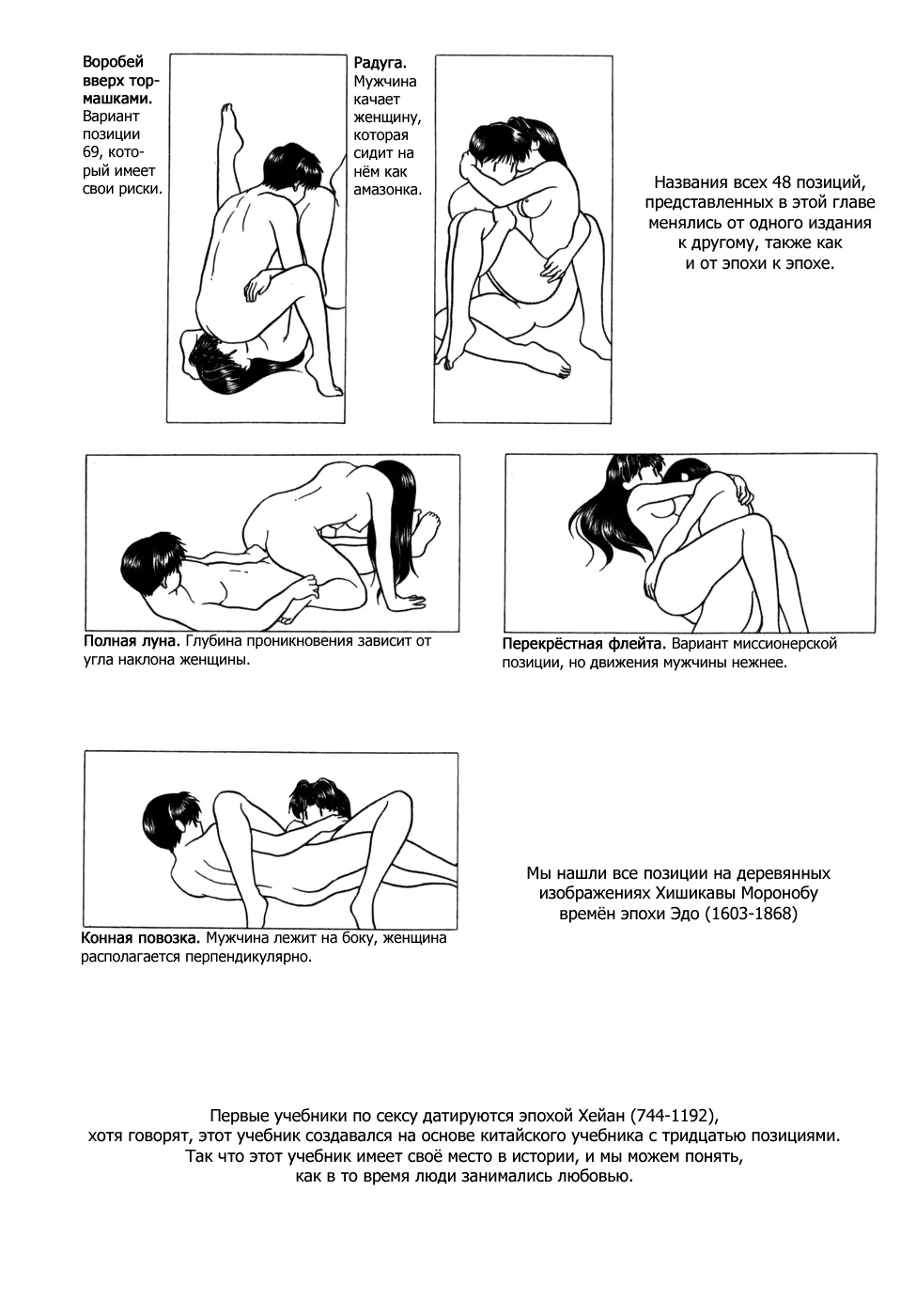 Воробей вверх тормашками. Вариант позиции 69, который имеет свои риски.

Радуга. Мужчина качает женщину, которая сидит на нём как амазонка.

Названия всех 48 позиций, представленных в этой главе менялись от одного издания к другому, также как и от эпохи к эпохе.

Полная луна. Глубина проникновения зависит от угла наклона женщины.

Перекрёстная флейта. Вариант миссионерской позиции, но движения мужчины нежнее.

Конная повозка. Мужчина лежит на боку, женщина располагается перпендикулярно.

Мы нашли все позиции на деревянных изображениях Хишикавы Моронобу времён эпохи Эдо (1603-1868)

Первые учебники по сексу датируются эпохой Хейан (744-1192), хотя говорят, этот учебник создавался на основе китайского учебника с тридцатью позициями. Так что этот учебник имеет своё место в истории, и мы можем понять, как в то время люди занимались любовью.